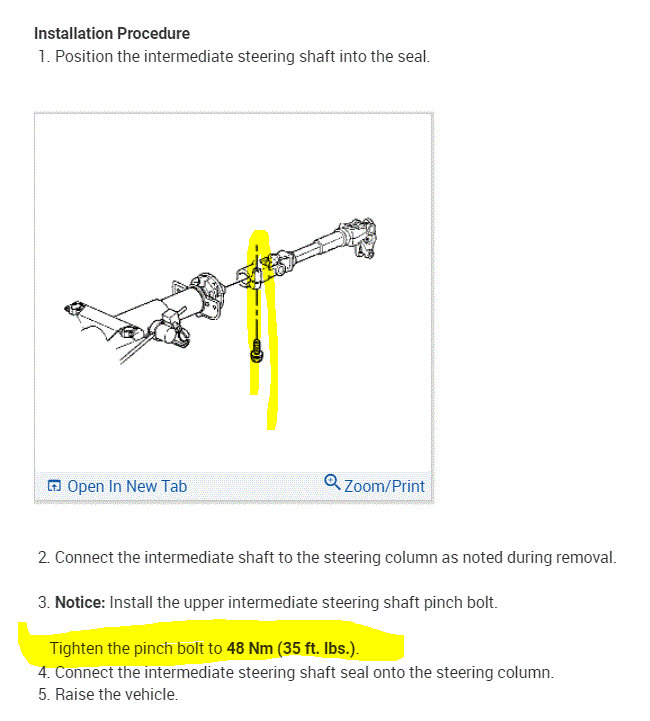 Installation Procedure
1. Position the intermediate steering shaft into the seal.

Open In New Tab
Zoom/Print

2. Connect the intermediate shaft to the steering column as noted during removal.

3. Notice: Install the upper intermediate steering shaft pinch bolt.

Tighten the pinch bolt to 48 Nm (35 ft. lbs.).
4. Connect the intermediate steering shaft seal onto the steering column.
5. Raise the vehicle.