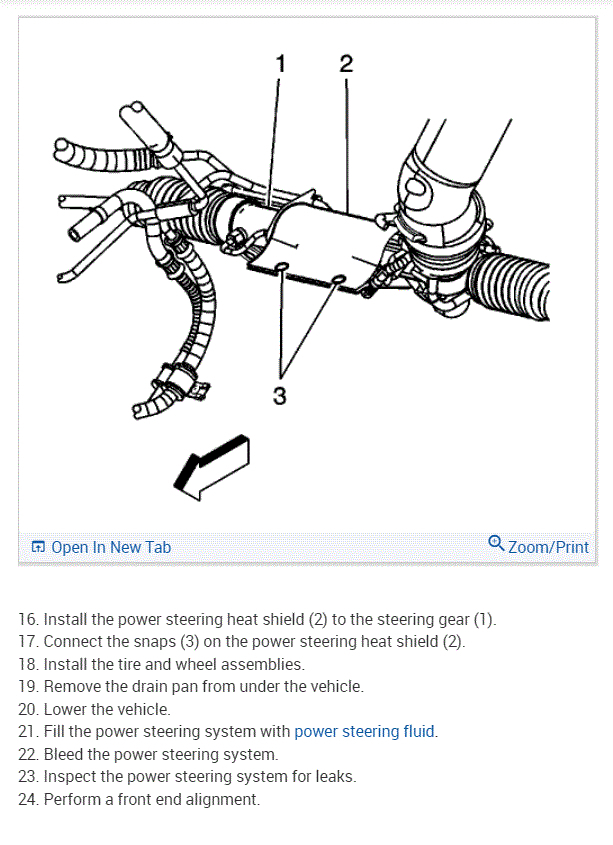 1 2

3

Open In New Tab

Zoom/Print

16. Install the power steering heat shield (2) to the steering gear (1).
17. Connect the snaps (3) on the power steering heat shield (2).
18. Install the tire and wheel assemblies.
19. Remove the drain pan from under the vehicle.
20. Lower the vehicle.
21. Fill the power steering system with power steering fluid.
22. Bleed the power steering system.
23. Inspect the power steering system for leaks.
24. Perform a front end alignment.