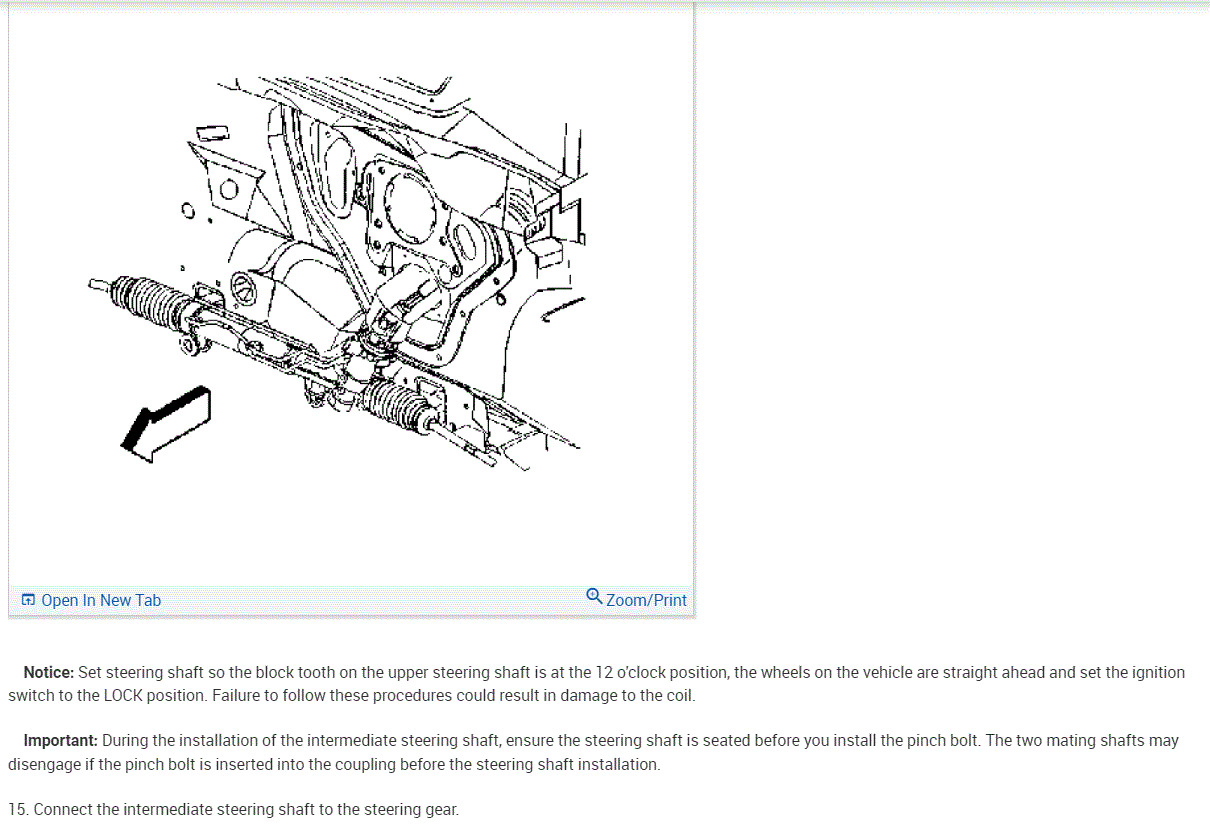 Open In New Tab

Zoom/Print

Notice: Set steering shaft so the block tooth on the upper steering shaft is at the 12 o'clock position, the wheels on the vehicle are straight ahead and set the ignition switch to the LOCK position. Failure to follow these procedures could result in damage to the coil.

Important: During the installation of the intermediate steering shaft, ensure the steering shaft is seated before you install the pinch bolt. The two mating shafts may disengage if the pinch bolt is inserted into the coupling before the steering shaft installation.

15. Connect the intermediate steering shaft to the steering gear.