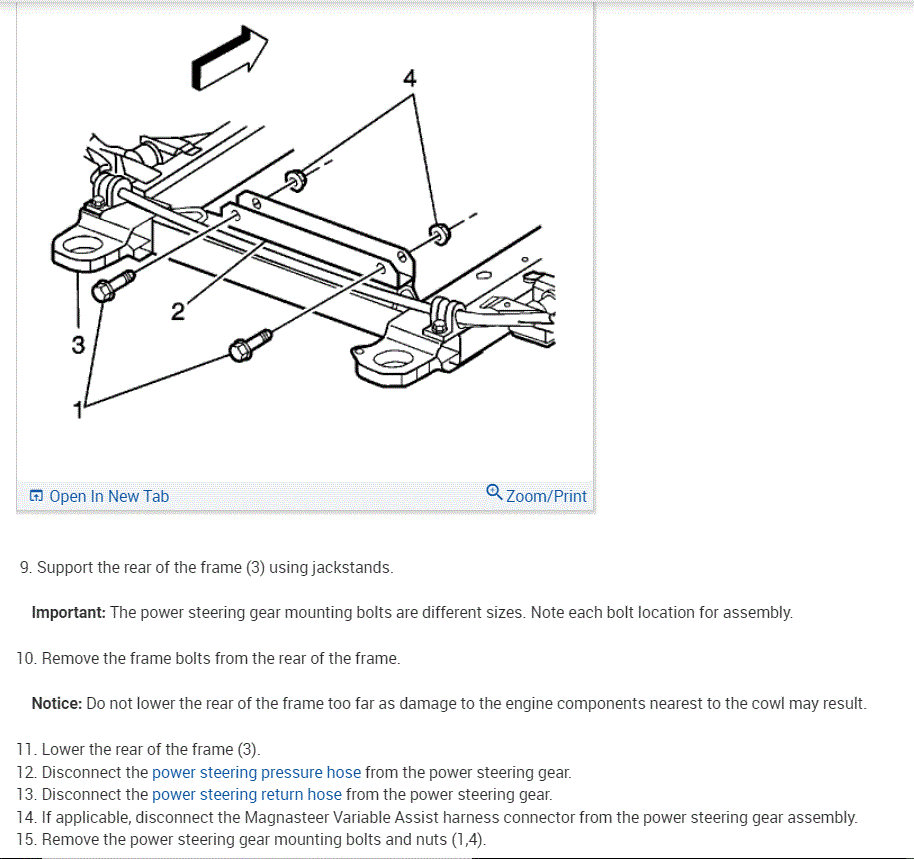 4

2

3

1

Open In New Tab

Zoom/Print

9. Support the rear of the frame (3) using jackstands.

**Important:** The power steering gear mounting bolts are different sizes. Note each bolt location for assembly.

10. Remove the frame bolts from the rear of the frame.

**Notice:** Do not lower the rear of the frame too far as damage to the engine components nearest to the cowl may result.

11. Lower the rear of the frame (3).
12. Disconnect the power steering pressure hose from the power steering gear.
13. Disconnect the power steering return hose from the power steering gear.
14. If applicable, disconnect the Magnasteer Variable Assist harness connector from the power steering gear assembly.
15. Remove the power steering gear mounting bolts and nuts (1,4).