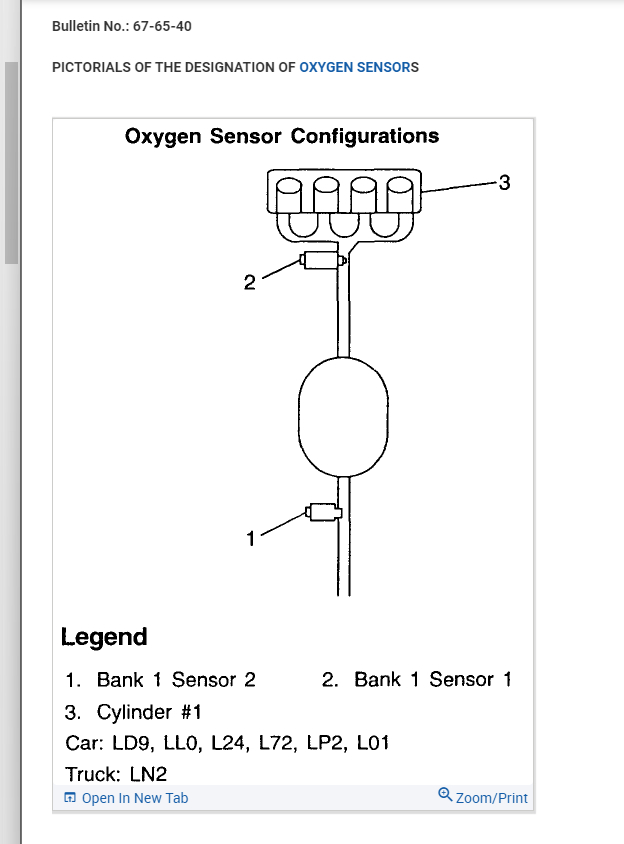 Bulletin No.: 67-65-40

PICTORIALS OF THE DESIGNATION OF OXYGEN SENSORS

Oxygen Sensor Configurations

3

2

1

Legend

1. Bank 1 Sensor 2
2. Bank 1 Sensor 1
3. Cylinder #1

Car: LD9, LL0, L24, L72, LP2, L01

Truck: LN2

Open In New Tab

Zoom/Print