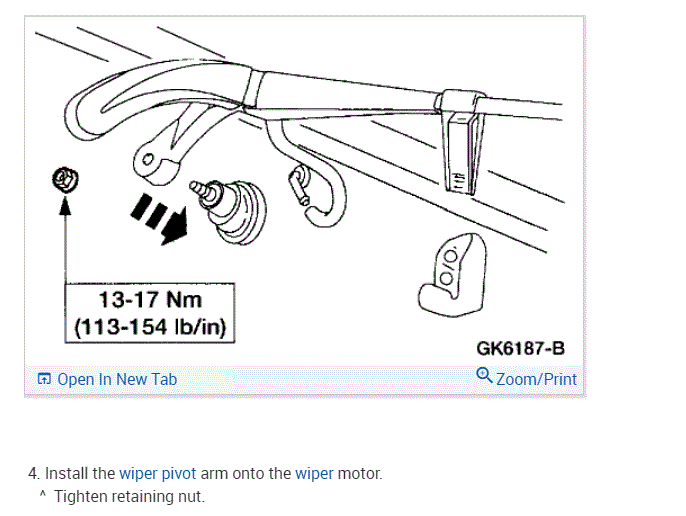 13-17 Nm
(113-154 lb/in)

GK6187-B

Open In New Tab

Zoom/Print

4. Install the wiper pivot arm onto the wiper motor.
^ Tighten retaining nut.