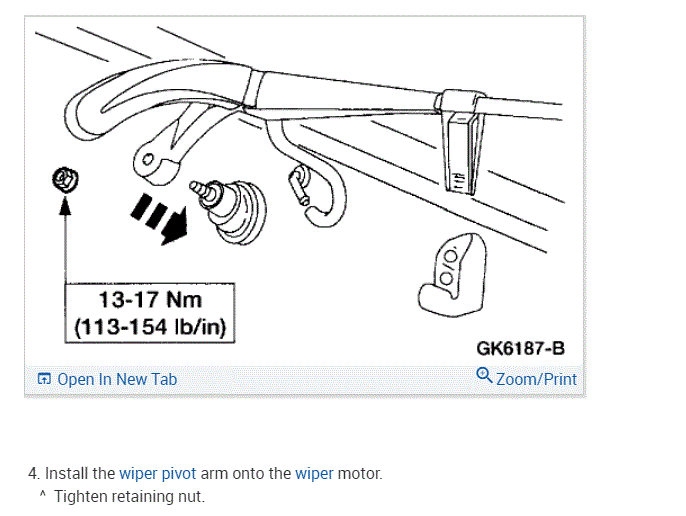 13-17 Nm
(113-154 lb/in)

GK6187-B

Open In New Tab

Zoom/Print

4. Install the wiper pivot arm onto the wiper motor.
^ Tighten retaining nut.