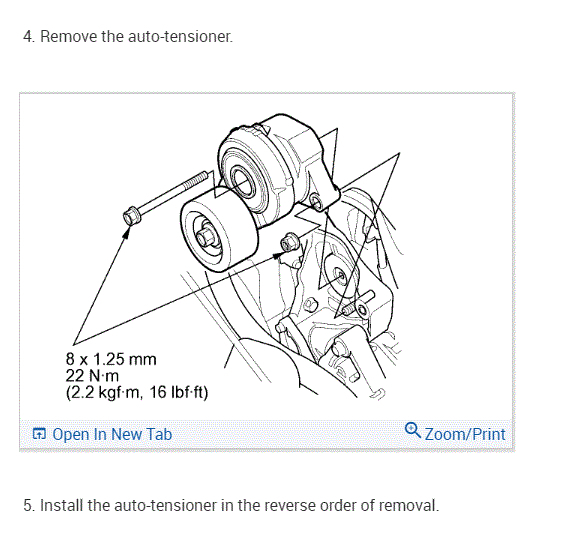 4. Remove the auto-tensioner.

8 x 1.25 mm
22 N·m
(2.2 kgf·m, 16 lbf·ft)

Open In New Tab

Zoom/Print

5. Install the auto-tensioner in the reverse order of removal.