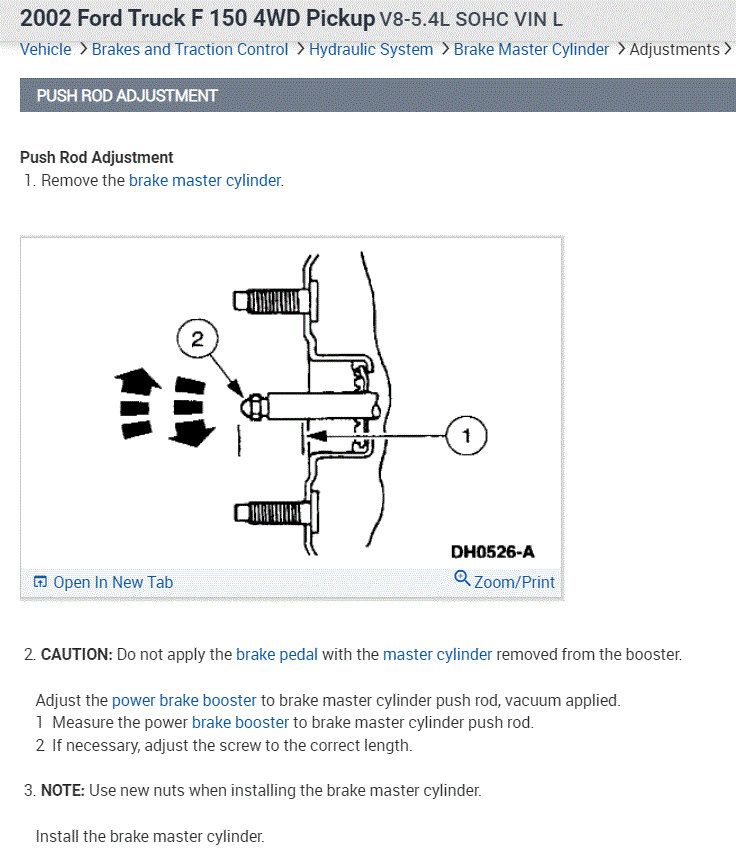 2002 Ford Truck F 150 4WD Pickup V8-5.4L SOHC VIN L

Vehicle > Brakes and Traction Control > Hydraulic System > Brake Master Cylinder > Adjustments >

PUSH ROD ADJUSTMENT

Push Rod Adjustment

1. Remove the brake master cylinder.

2

1

DH0526-A

Open In New Tab

Zoom/Print

2. CAUTION: Do not apply the brake pedal with the master cylinder removed from the booster.

Adjust the power brake booster to brake master cylinder push rod, vacuum applied.
1 Measure the power brake booster to brake master cylinder push rod.
2 If necessary, adjust the screw to the correct length.

3. NOTE: Use new nuts when installing the brake master cylinder.

Install the brake master cylinder.