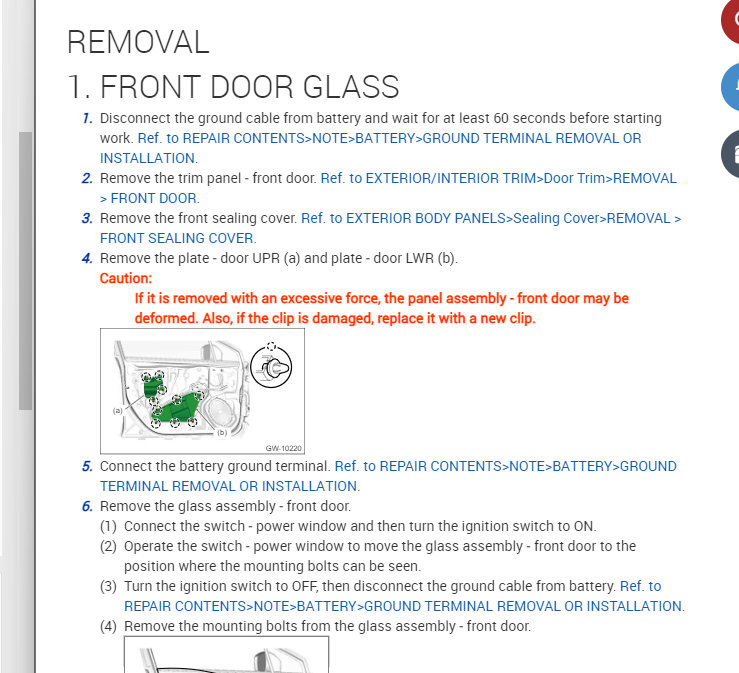 REMOVAL

1. FRONT DOOR GLASS

1. Disconnect the ground cable from battery and wait for at least 60 seconds before starting work. Ref. to REPAIR CONTENTS>NOTE>BATTERY>GROUND TERMINAL REMOVAL OR INSTALLATION.

2. Remove the trim panel - front door. Ref. to EXTERIOR/INTERIOR TRIM>Door Trim>REMOVAL > FRONT DOOR.

3. Remove the front sealing cover. Ref. to EXTERIOR BODY PANELS>Sealing Cover>REMOVAL > FRONT SEALING COVER.

4. Remove the plate - door UPR (a) and plate - door LWR (b).

Caution:

If it is removed with an excessive force, the panel assembly - front door may be deformed. Also, if the clip is damaged, replace it with a new clip.

(a)

(b)

GW-10220

5. Connect the battery ground terminal. Ref. to REPAIR CONTENTS>NOTE>BATTERY>GROUND TERMINAL REMOVAL OR INSTALLATION.

6. Remove the glass assembly - front door.

(1) Connect the switch - power window and then turn the ignition switch to ON.

(2) Operate the switch - power window to move the glass assembly - front door to the position where the mounting bolts can be seen.

(3) Turn the ignition switch to OFF, then disconnect the ground cable from battery. Ref. to REPAIR CONTENTS>NOTE>BATTERY>GROUND TERMINAL REMOVAL OR INSTALLATION.

(4) Remove the mounting bolts from the glass assembly - front door.