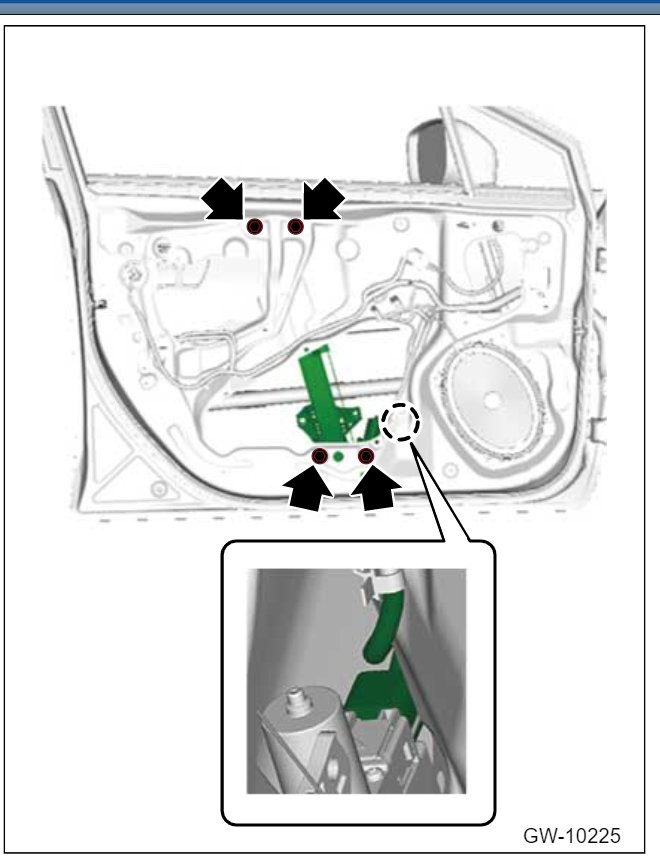 GW-10225