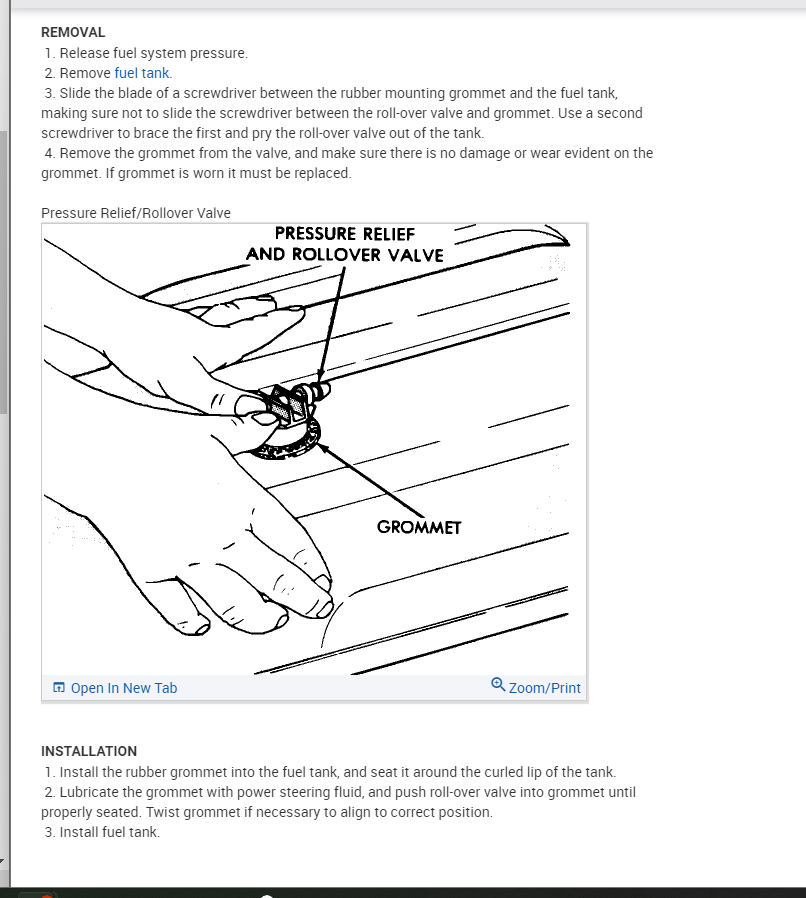 REMOVAL
1. Release fuel system pressure.
2. Remove fuel tank.
3. Slide the blade of a screwdriver between the rubber mounting grommet and the fuel tank, making sure not to slide the screwdriver between the roll-over valve and grommet. Use a second screwdriver to brace the first and pry the roll-over valve out of the tank.
4. Remove the grommet from the valve, and make sure there is no damage or wear evident on the grommet. If grommet is worn it must be replaced.

Pressure Relief/Rollover Valve

PRESSURE RELIEF AND ROLLOVER VALVE

GROMMET

Open In New Tab

Zoom/Print

INSTALLATION
1. Install the rubber grommet into the fuel tank, and seat it around the curled lip of the tank.
2. Lubricate the grommet with power steering fluid, and push roll-over valve into grommet until properly seated. Twist grommet if necessary to align to correct position.
3. Install fuel tank.