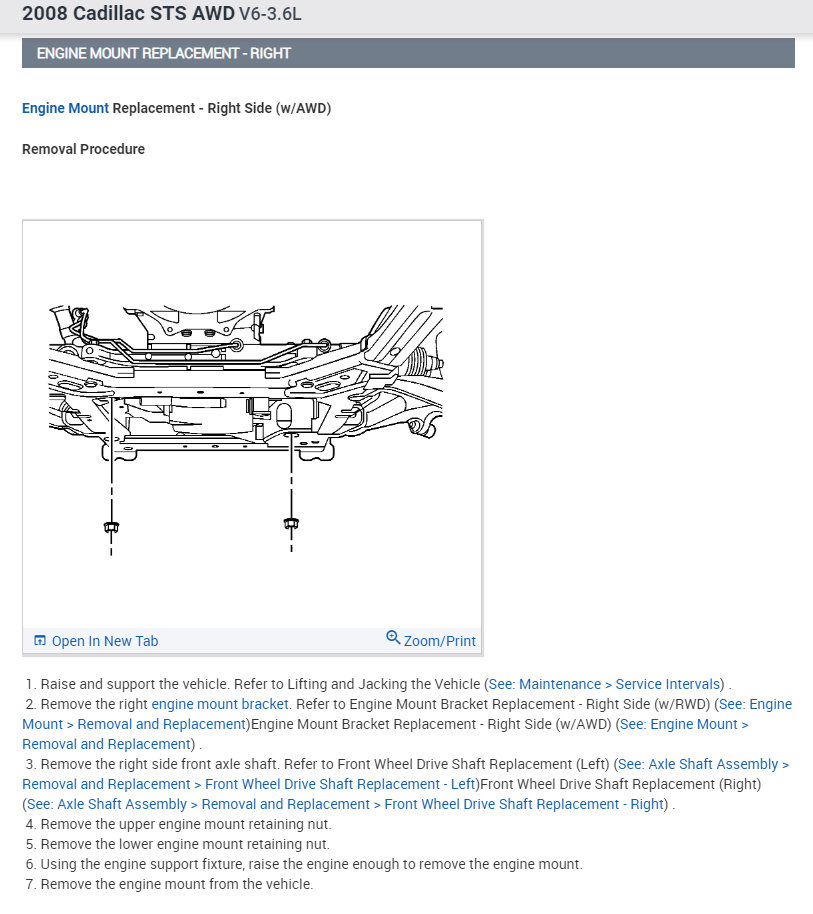 2008 Cadillac STS AWD V6-3.6L

ENGINE MOUNT REPLACEMENT - RIGHT

Engine Mount Replacement - Right Side (w/AWD)

Removal Procedure

Open In New Tab

Zoom/Print

1. Raise and support the vehicle. Refer to Lifting and Jacking the Vehicle (See: Maintenance > Service Intervals) .
2. Remove the right engine mount bracket. Refer to Engine Mount Bracket Replacement - Right Side (w/RWD) (See: Engine Mount > Removal and Replacement)Engine Mount Bracket Replacement - Right Side (w/AWD) (See: Engine Mount > Removal and Replacement) .
3. Remove the right side front axle shaft. Refer to Front Wheel Drive Shaft Replacement (Left) (See: Axle Shaft Assembly > Removal and Replacement > Front Wheel Drive Shaft Replacement - Left)Front Wheel Drive Shaft Replacement (Right) (See: Axle Shaft Assembly > Removal and Replacement > Front Wheel Drive Shaft Replacement - Right) .
4. Remove the upper engine mount retaining nut.
5. Remove the lower engine mount retaining nut.
6. Using the engine support fixture, raise the engine enough to remove the engine mount.
7. Remove the engine mount from the vehicle.