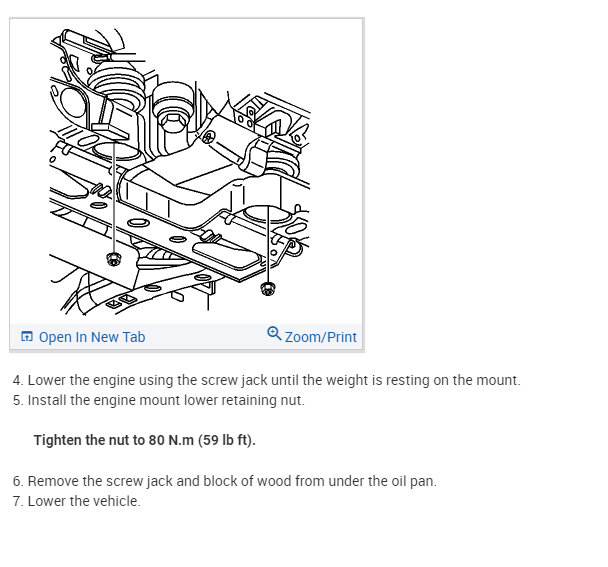 Open In New Tab
Zoom/Print

4. Lower the engine using the screw jack until the weight is resting on the mount.
5. Install the engine mount lower retaining nut.

Tighten the nut to 80 N.m (59 lb ft).

6. Remove the screw jack and block of wood from under the oil pan.
7. Lower the vehicle.