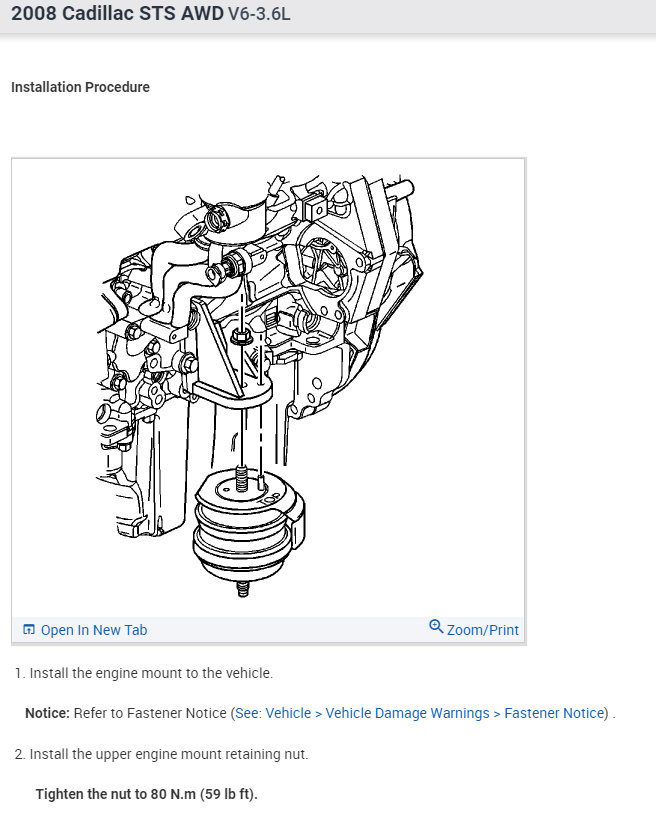 2008 Cadillac STS AWD V6-3.6L

Installation Procedure

Open In New Tab

Zoom/Print

1. Install the engine mount to the vehicle.

Notice: Refer to Fastener Notice (See: Vehicle > Vehicle Damage Warnings > Fastener Notice) .

2. Install the upper engine mount retaining nut.

Tighten the nut to 80 N.m (59 lb ft).