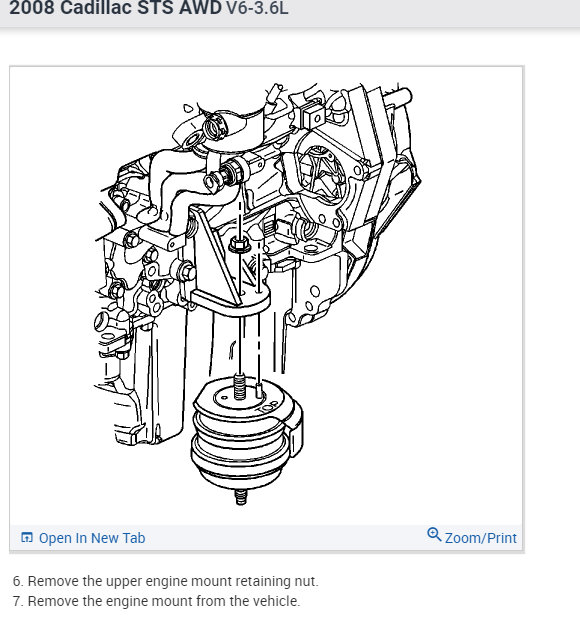 2008 Cadillac STS AWD V6-3.6L

TOP

Open In New Tab

Zoom/Print

6. Remove the upper engine mount retaining nut.
7. Remove the engine mount from the vehicle.