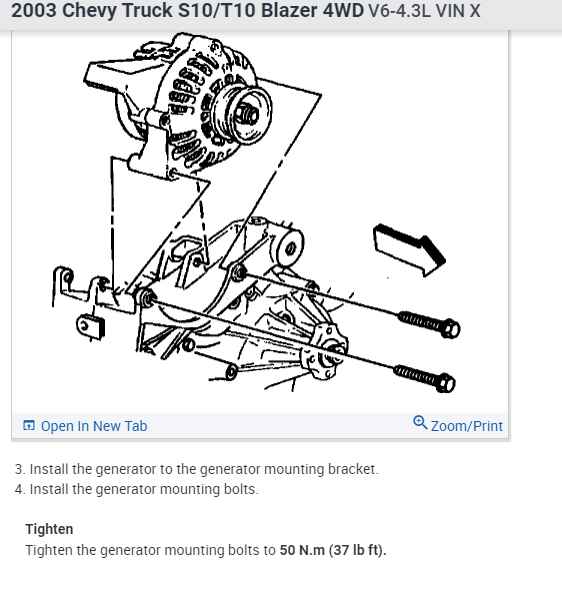 2003 Chevy Truck S10/T10 Blazer 4WD V6-4.3L VIN X

Open In New Tab

Zoom/Print

3. Install the generator to the generator mounting bracket.
4. Install the generator mounting bolts.

Tighten
Tighten the generator mounting bolts to 50 N.m (37 lb ft).