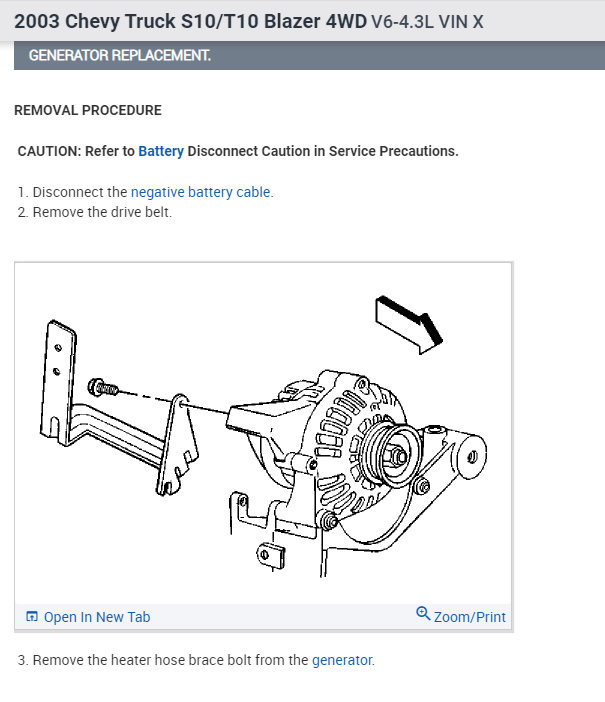 2003 Chevy Truck S10/T10 Blazer 4WD V6-4.3L VIN X

GENERATOR REPLACEMENT.

REMOVAL PROCEDURE

CAUTION: Refer to Battery Disconnect Caution in Service Precautions.

1. Disconnect the negative battery cable.
2. Remove the drive belt.

Open In New Tab

Zoom/Print

3. Remove the heater hose brace bolt from the generator.