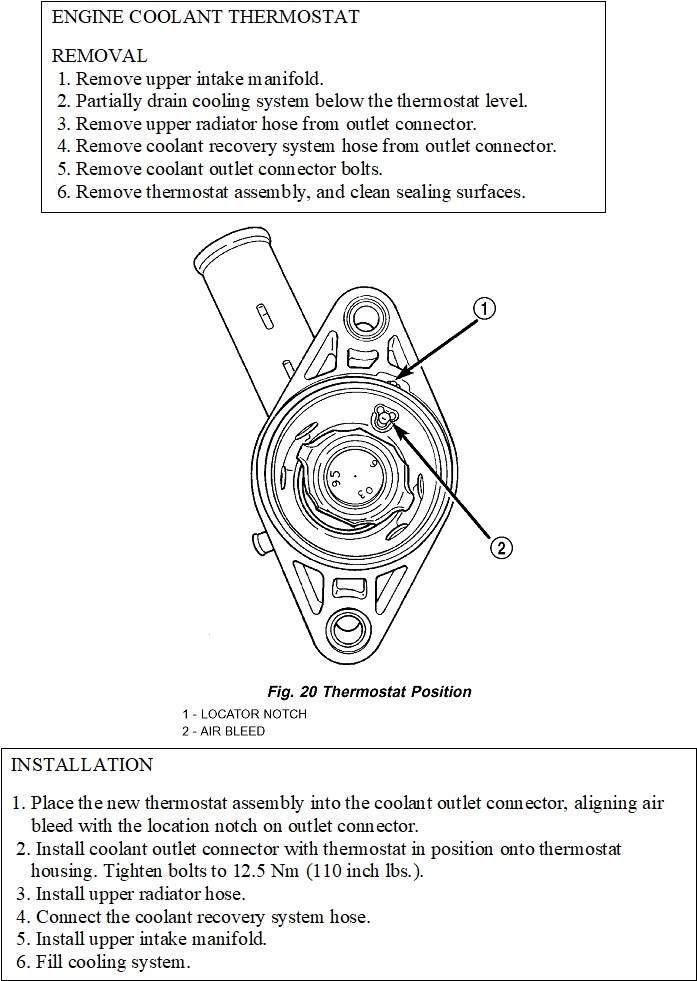 ENGINE COOLANT THERMOSTAT

REMOVAL
1. Remove upper intake manifold.
2. Partially drain cooling system below the thermostat level.
3. Remove upper radiator hose from outlet connector.
4. Remove coolant recovery system hose from outlet connector.
5. Remove coolant outlet connector bolts.
6. Remove thermostat assembly, and clean sealing surfaces.

1

2

95

03

Fig. 20 Thermostat Position

1 - LOCATOR NOTCH
2 - AIR BLEED

INSTALLATION

1. Place the new thermostat assembly into the coolant outlet connector, aligning air bleed with the location notch on outlet connector.
2. Install coolant outlet connector with thermostat in position onto thermostat housing. Tighten bolts to 12.5 Nm (110 inch lbs.).
3. Install upper radiator hose.
4. Connect the coolant recovery system hose.
5. Install upper intake manifold.
6. Fill cooling system.