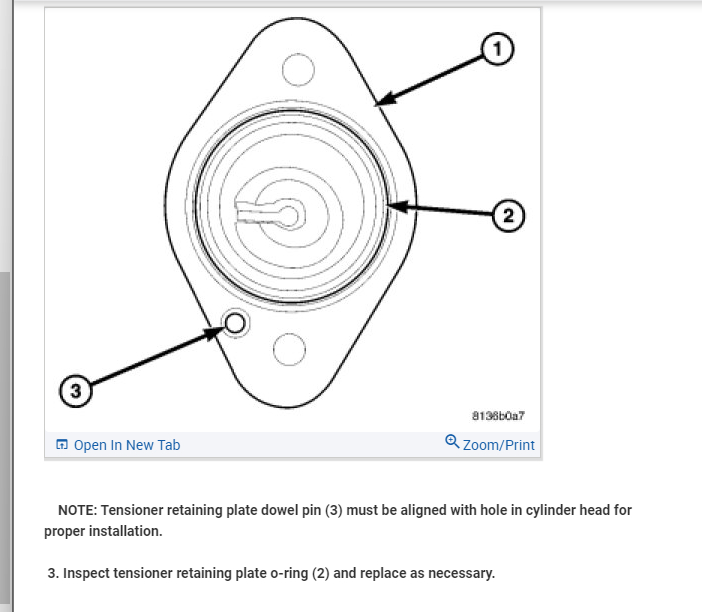 1
2
3
8136b0a7
Open In New Tab
Zoom/Print

NOTE: Tensioner retaining plate dowel pin (3) must be aligned with hole in cylinder head for proper installation.

3. Inspect tensioner retaining plate o-ring (2) and replace as necessary.