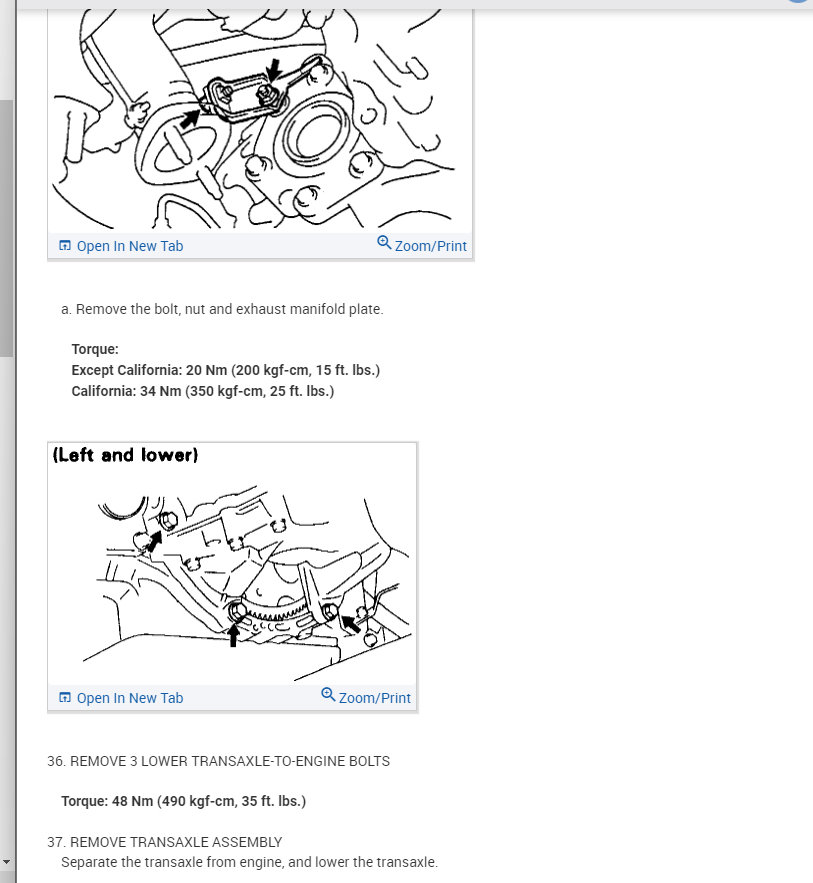 Open In New Tab
Zoom/Print

a. Remove the bolt, nut and exhaust manifold plate.

Torque:
Except California: 20 Nm (200 kgf-cm, 15 ft. lbs.)
California: 34 Nm (350 kgf-cm, 25 ft. lbs.)

(Left and lower)

Open In New Tab
Zoom/Print

36. REMOVE 3 LOWER TRANSAXLE-TO-ENGINE BOLTS

Torque: 48 Nm (490 kgf-cm, 35 ft. lbs.)

37. REMOVE TRANSAXLE ASSEMBLY
Separate the transaxle from engine, and lower the transaxle.