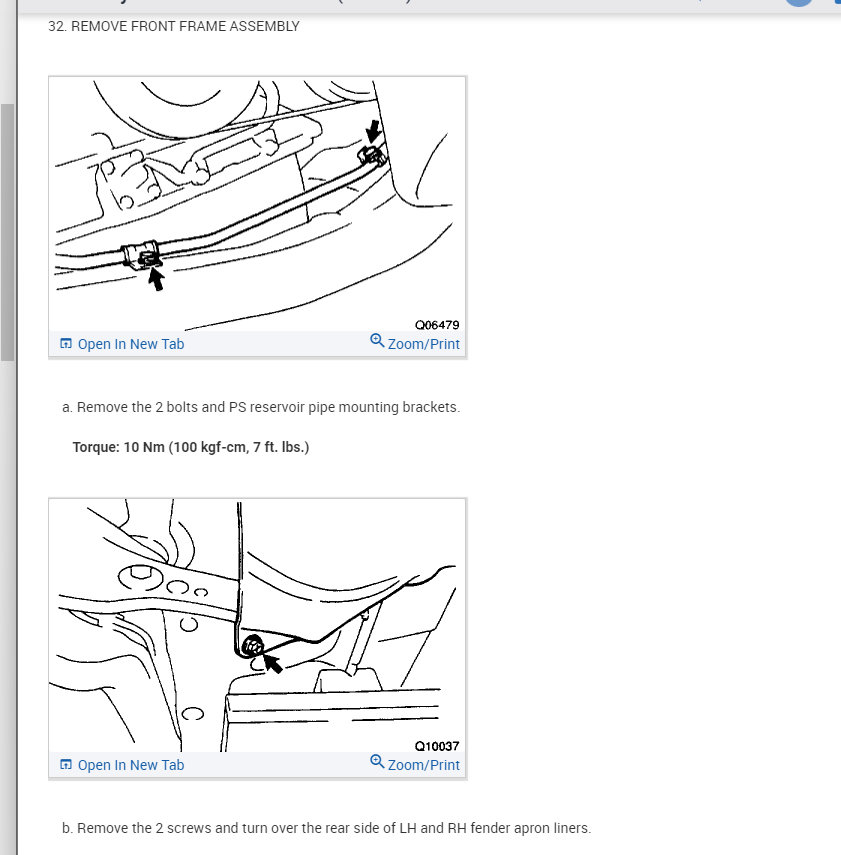 32. REMOVE FRONT FRAME ASSEMBLY

Q06479

Open In New Tab

Zoom/Print

a. Remove the 2 bolts and PS reservoir pipe mounting brackets.

Torque: 10 Nm (100 kgf-cm, 7 ft. lbs.)

Q10037

Open In New Tab

Zoom/Print

b. Remove the 2 screws and turn over the rear side of LH and RH fender apron liners.