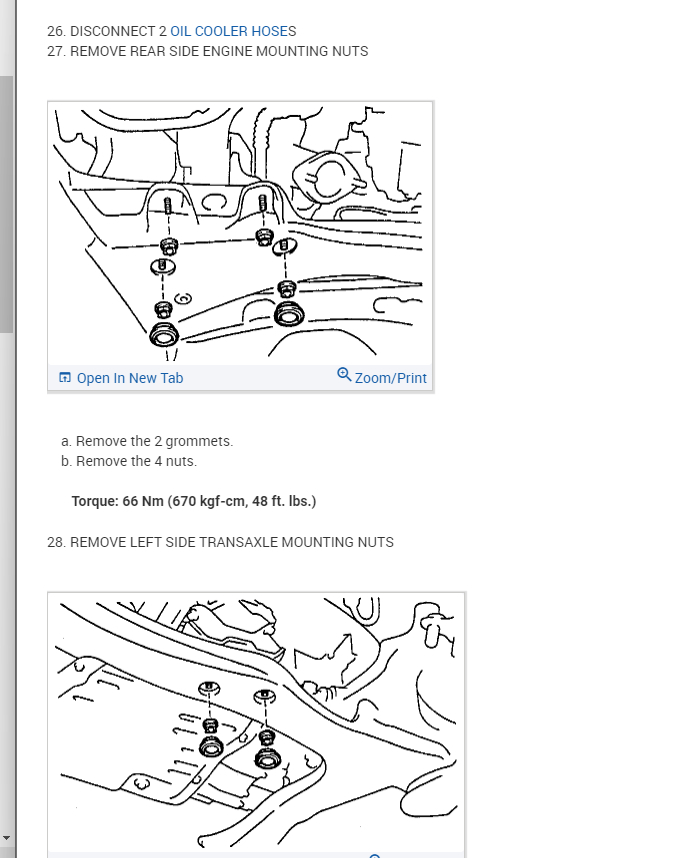 26. DISCONNECT 2 OIL COOLER HOSES
27. REMOVE REAR SIDE ENGINE MOUNTING NUTS

Open In New Tab
Zoom/Print

a. Remove the 2 grommets.
b. Remove the 4 nuts.

Torque: 66 Nm (670 kgf-cm, 48 ft. lbs.)

28. REMOVE LEFT SIDE TRANSAXLE MOUNTING NUTS