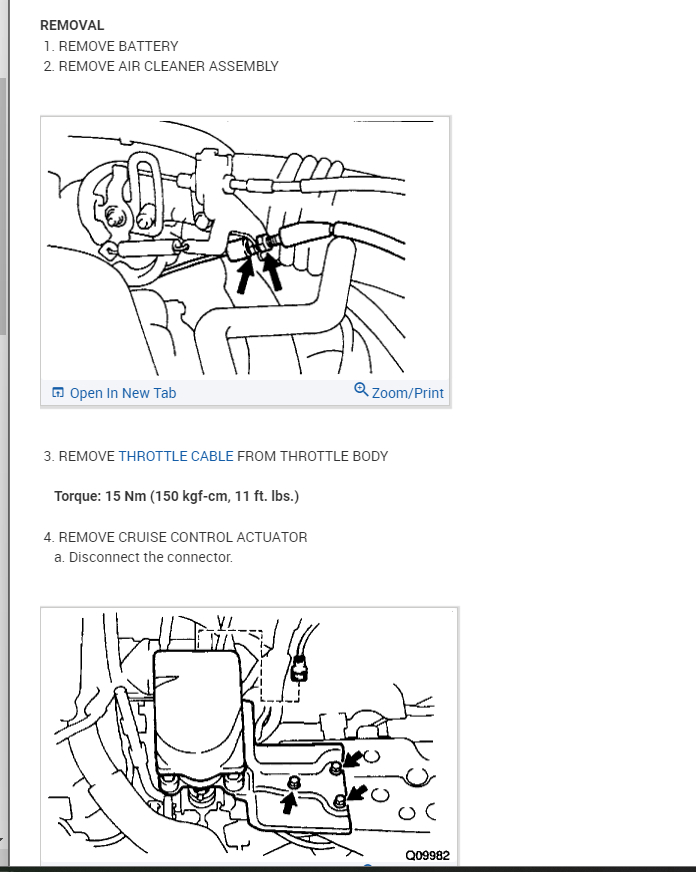 REMOVAL
1. REMOVE BATTERY
2. REMOVE AIR CLEANER ASSEMBLY

Open In New Tab
Zoom/Print

3. REMOVE THROTTLE CABLE FROM THROTTLE BODY

Torque: 15 Nm (150 kgf-cm, 11 ft. lbs.)

4. REMOVE CRUISE CONTROL ACTUATOR
a. Disconnect the connector.

Q09982