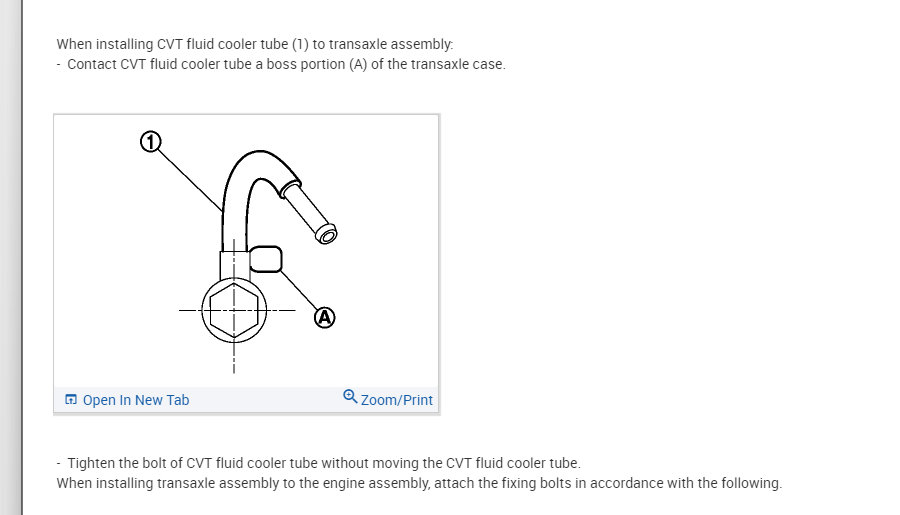 When installing CVT fluid cooler tube (1) to transaxle assembly:
- Contact CVT fluid cooler tube a boss portion (A) of the transaxle case.

1

A

Open In New Tab Zoom/Print

- Tighten the bolt of CVT fluid cooler tube without moving the CVT fluid cooler tube.
When installing transaxle assembly to the engine assembly, attach the fixing bolts in accordance with the following.