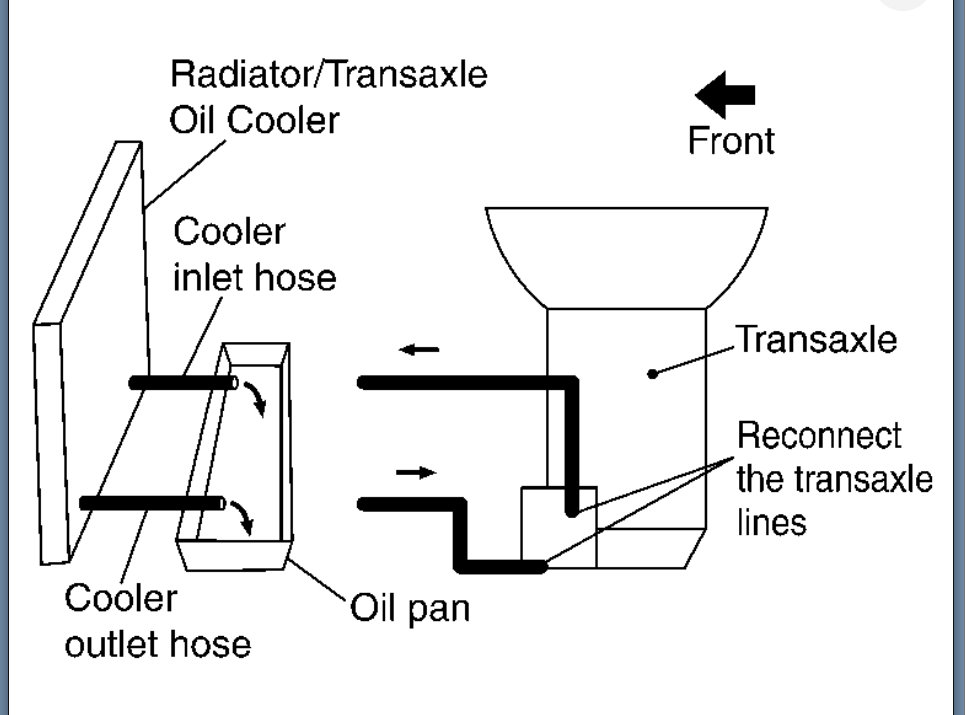 Radiator/Transaxle Oil Cooler

Front

Cooler inlet hose

Transaxle

Reconnect the transaxle lines

Cooler outlet hose

Oil pan