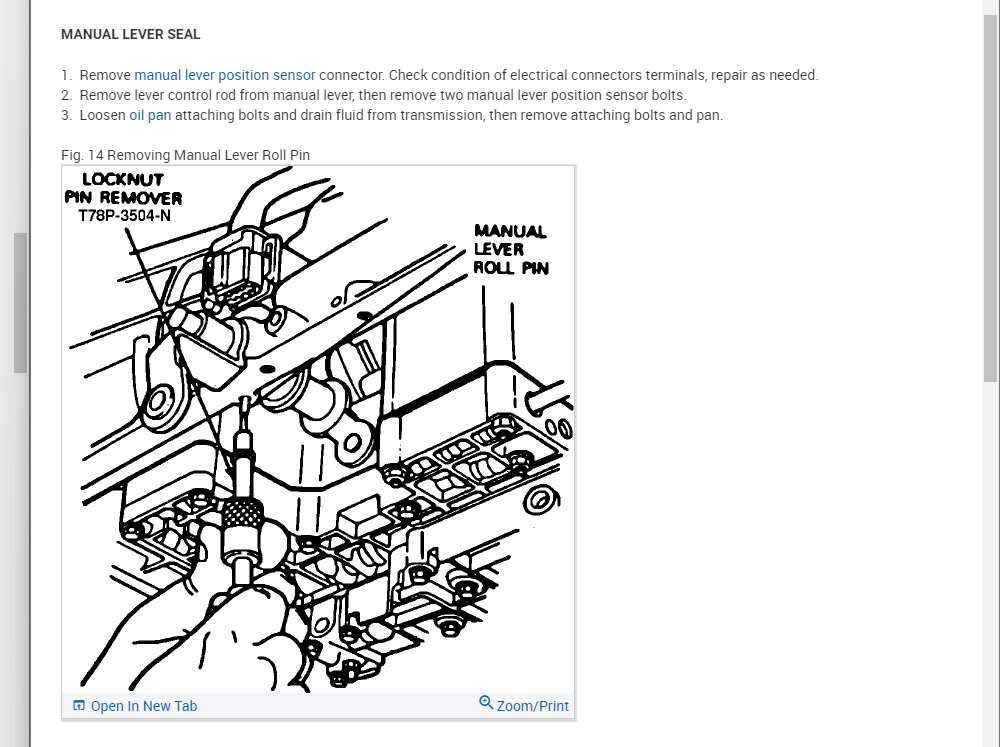 MANUAL LEVER SEAL

1. Remove manual lever position sensor connector. Check condition of electrical connectors terminals, repair as needed.
2. Remove lever control rod from manual lever, then remove two manual lever position sensor bolts.
3. Loosen oil pan attaching bolts and drain fluid from transmission, then remove attaching bolts and pan.

Fig. 14 Removing Manual Lever Roll Pin

LOCKNUT PIN REMOVER T78P-3504-N

MANUAL LEVER ROLL PIN

Open In New Tab

Zoom/Print