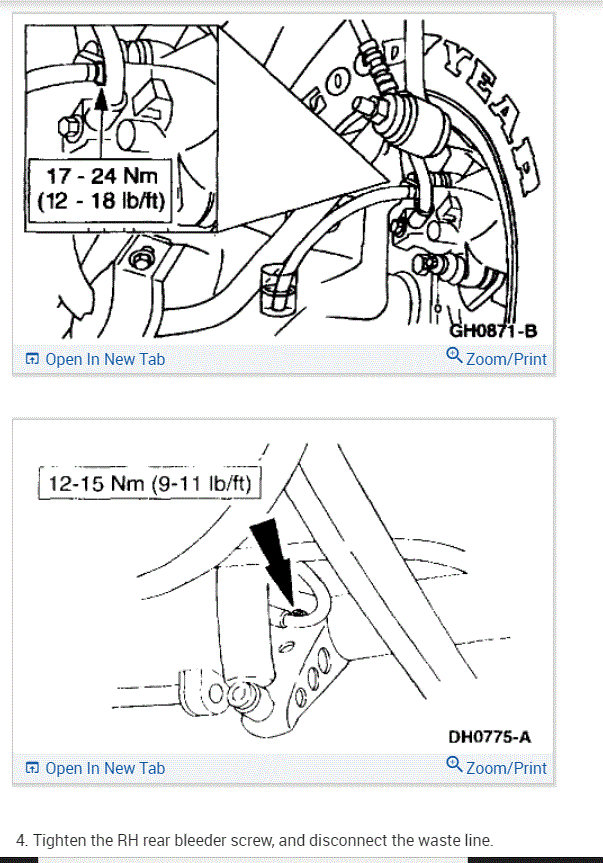 17 - 24 Nm
(12 - 18 lb/ft)

GOODYEAR

GH0871-B

Open In New Tab

Zoom/Print

12-15 Nm (9-11 lb/ft)

DH0775-A

Open In New Tab

Zoom/Print

4. Tighten the RH rear bleeder screw, and disconnect the waste line.