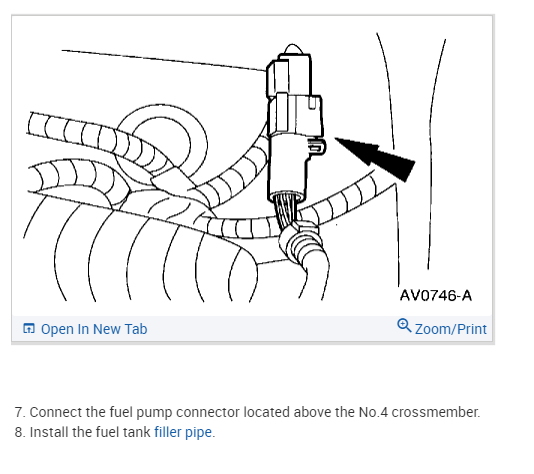 AV0746-A

Open In New Tab

Zoom/Print

7. Connect the fuel pump connector located above the No.4 crossmember.
8. Install the fuel tank filler pipe.