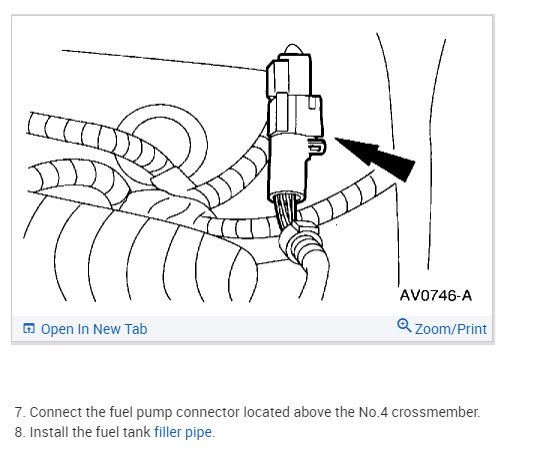 AV0746-A

Open In New Tab

Zoom/Print

7. Connect the fuel pump connector located above the No.4 crossmember.
8. Install the fuel tank filler pipe.