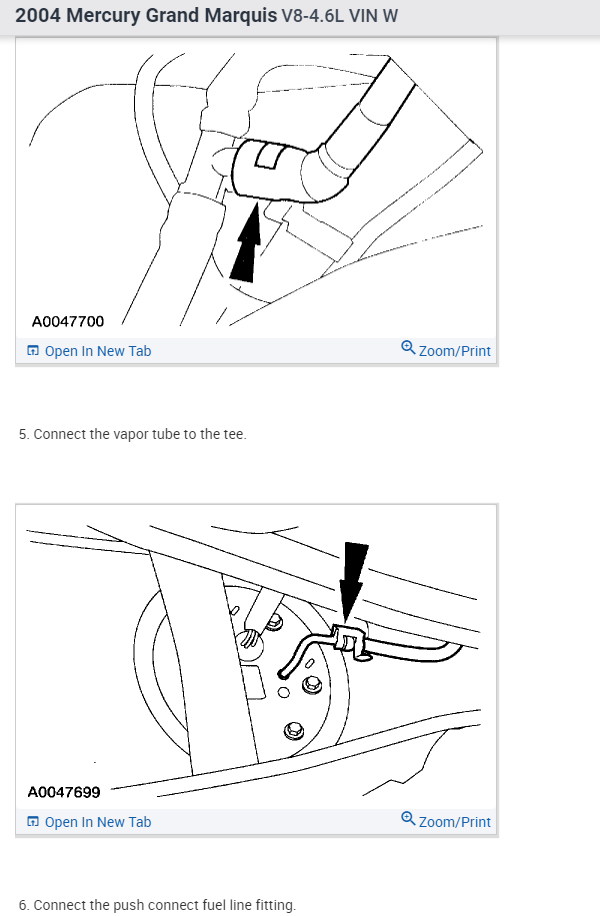 2004 Mercury Grand Marquis V8-4.6L VIN W

A0047700

Open In New Tab

Zoom/Print

5. Connect the vapor tube to the tee.

A0047699

Open In New Tab

Zoom/Print

6. Connect the push connect fuel line fitting.