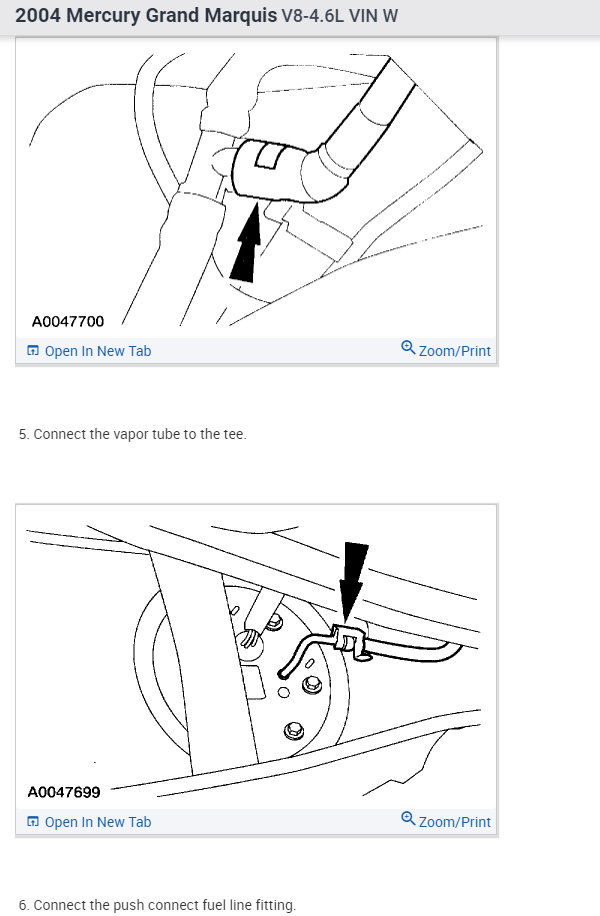 2004 Mercury Grand Marquis V8-4.6L VIN W

A0047700

Open In New Tab

Zoom/Print

5. Connect the vapor tube to the tee.

A0047699

Open In New Tab

Zoom/Print

6. Connect the push connect fuel line fitting.