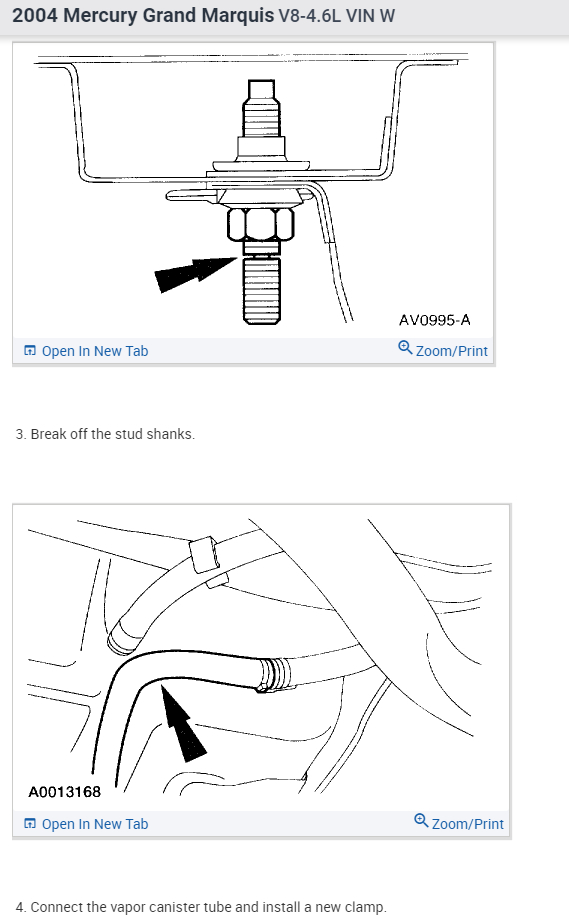 2004 Mercury Grand Marquis V8-4.6L VIN W

AV0995-A

Open In New Tab

Zoom/Print

3. Break off the stud shanks.

A0013168

Open In New Tab

Zoom/Print

4. Connect the vapor canister tube and install a new clamp.