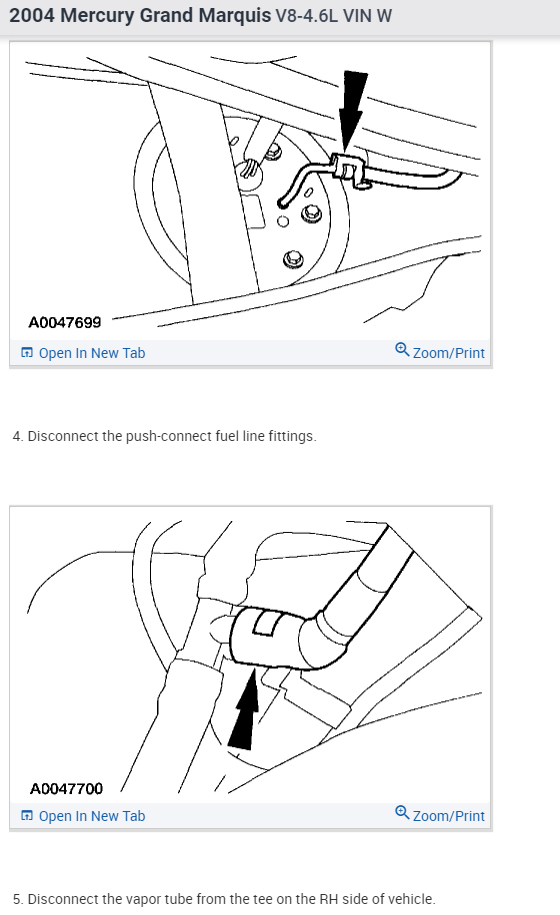 2004 Mercury Grand Marquis V8-4.6L VIN W

A0047699

Open In New Tab

Zoom/Print

4. Disconnect the push-connect fuel line fittings.

A0047700

Open In New Tab

Zoom/Print

5. Disconnect the vapor tube from the tee on the RH side of vehicle.