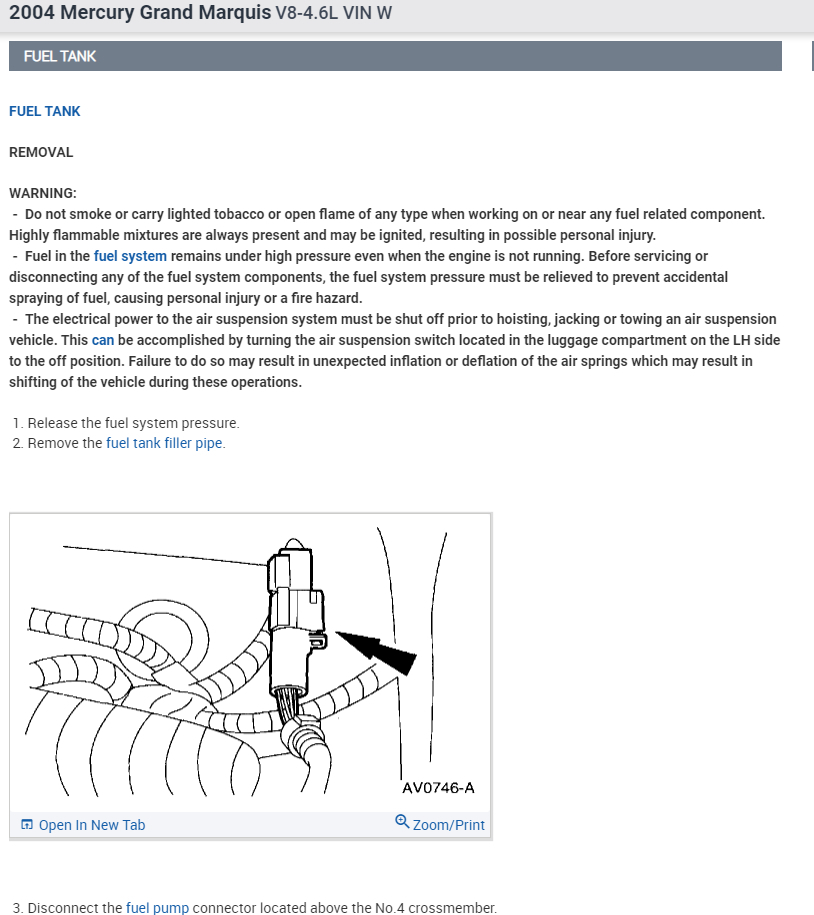 2004 Mercury Grand Marquis V8-4.6L VIN W

FUEL TANK

FUEL TANK

REMOVAL

WARNING:
- Do not smoke or carry lighted tobacco or open flame of any type when working on or near any fuel related component. Highly flammable mixtures are always present and may be ignited, resulting in possible personal injury.
- Fuel in the fuel system remains under high pressure even when the engine is not running. Before servicing or disconnecting any of the fuel system components, the fuel system pressure must be relieved to prevent accidental spraying of fuel, causing personal injury or a fire hazard.
- The electrical power to the air suspension system must be shut off prior to hoisting, jacking or towing an air suspension vehicle. This can be accomplished by turning the air suspension switch located in the luggage compartment on the LH side to the off position. Failure to do so may result in unexpected inflation or deflation of the air springs which may result in shifting of the vehicle during these operations.

1. Release the fuel system pressure.
2. Remove the fuel tank filler pipe.

AV0746-A

Open In New Tab

Zoom/Print

3. Disconnect the fuel pump connector located above the No.4 crossmember.