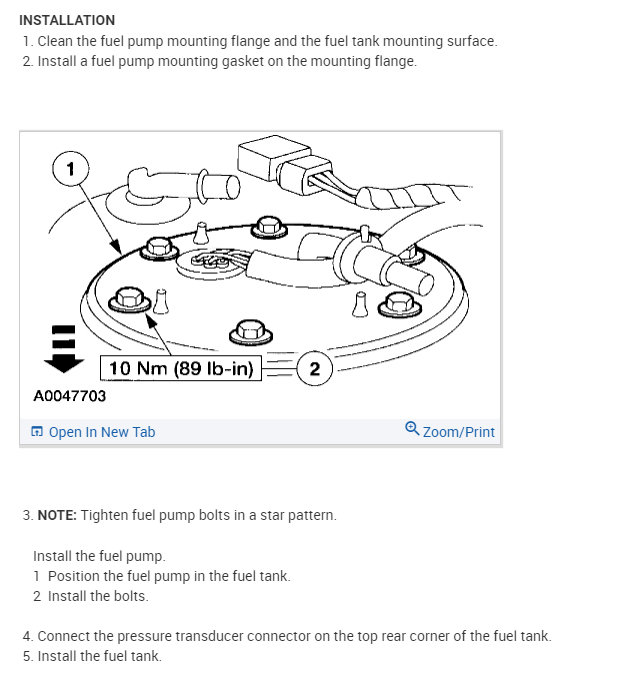 INSTALLATION

1. Clean the fuel pump mounting flange and the fuel tank mounting surface.
2. Install a fuel pump mounting gasket on the mounting flange.

1

10 Nm (89 lb-in)

2

A0047703

Open In New Tab

Zoom/Print

3. NOTE: Tighten fuel pump bolts in a star pattern.

Install the fuel pump.
1 Position the fuel pump in the fuel tank.
2 Install the bolts.

4. Connect the pressure transducer connector on the top rear corner of the fuel tank.
5. Install the fuel tank.