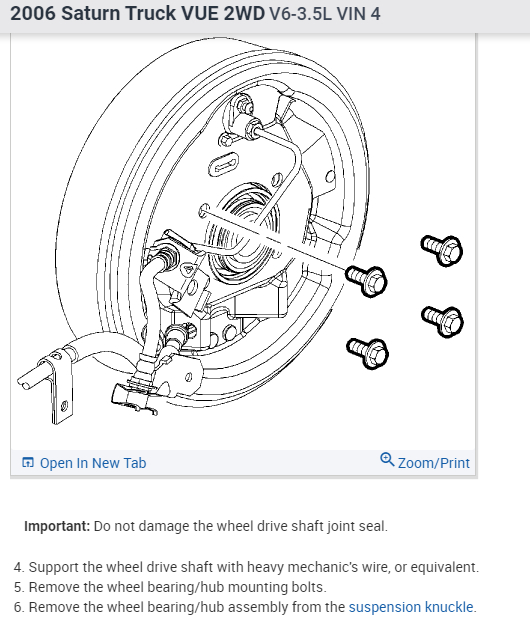 2006 Saturn Truck VUE 2WD V6-3.5L VIN 4

Open In New Tab

Zoom/Print

Important: Do not damage the wheel drive shaft joint seal.

4. Support the wheel drive shaft with heavy mechanic's wire, or equivalent.
5. Remove the wheel bearing/hub mounting bolts.
6. Remove the wheel bearing/hub assembly from the suspension knuckle.