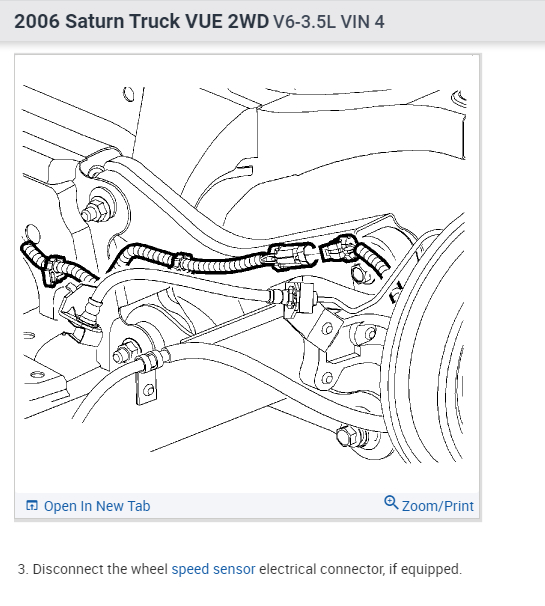 2006 Saturn Truck VUE 2WD V6-3.5L VIN 4

Open In New Tab

Zoom/Print

3. Disconnect the wheel speed sensor electrical connector, if equipped.