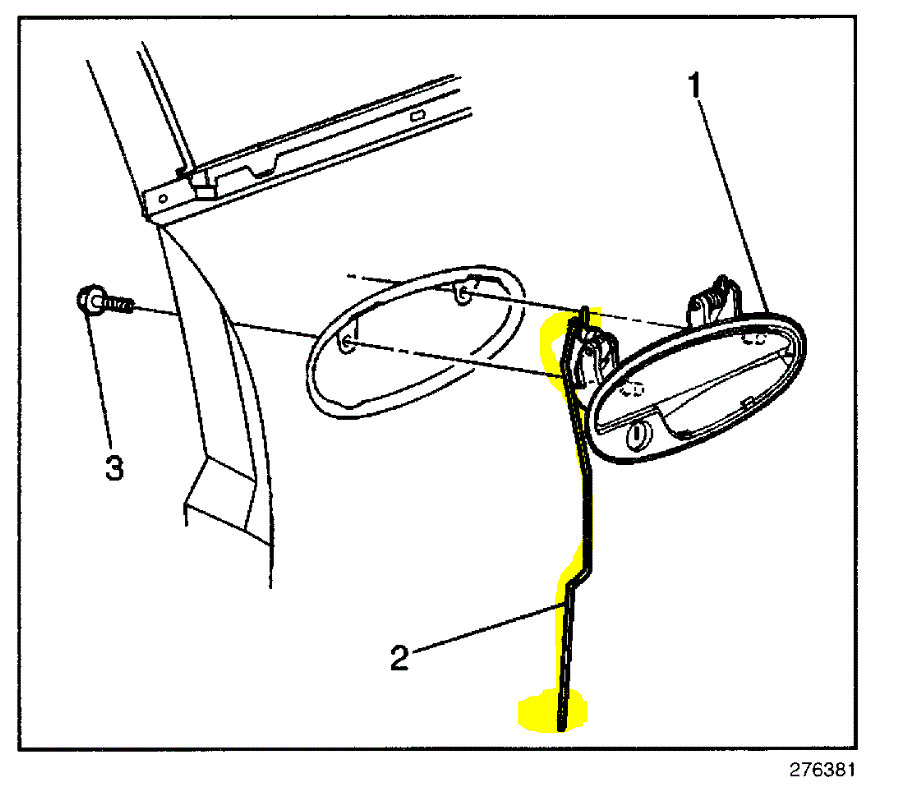 1

3

2

276381