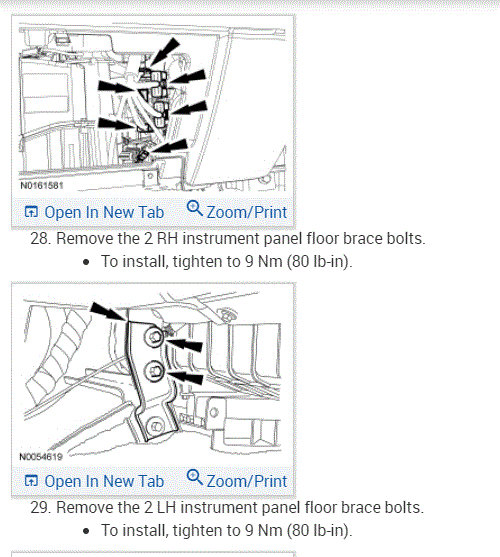 N0161581

Open In New Tab Zoom/Print

28. Remove the 2 RH instrument panel floor brace bolts.

• To install, tighten to 9 Nm (80 lb-in).

N0054619

Open In New Tab Zoom/Print

29. Remove the 2 LH instrument panel floor brace bolts.

• To install, tighten to 9 Nm (80 lb-in).