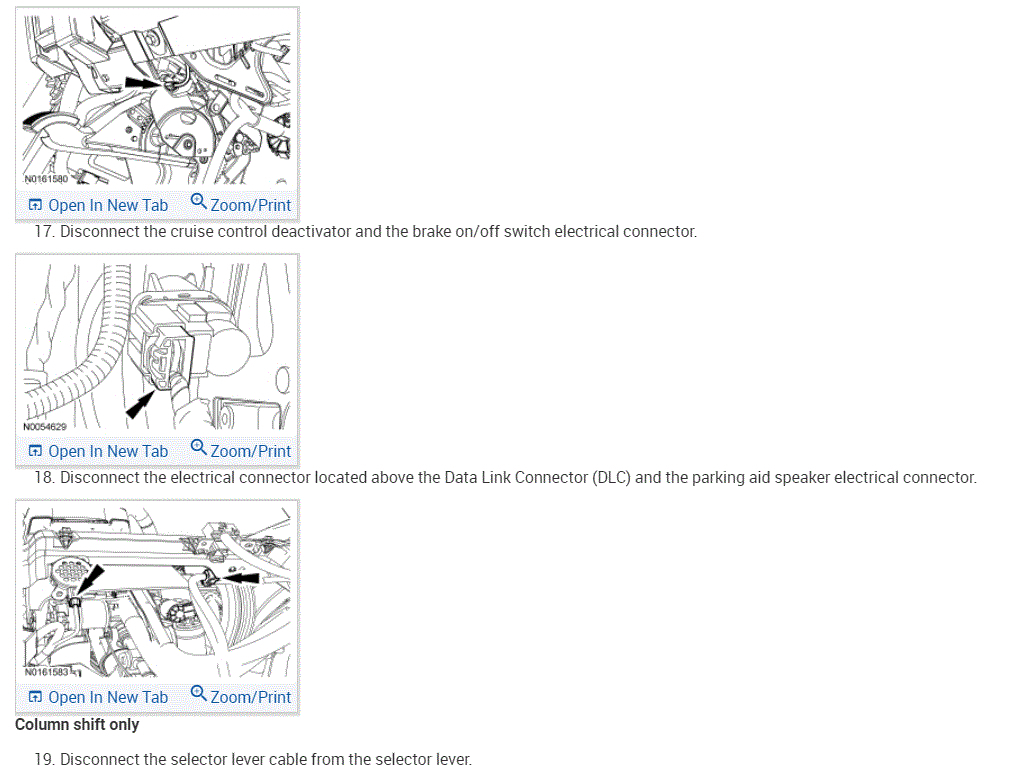 N0161580

Open In New Tab Zoom/Print

17. Disconnect the cruise control deactivator and the brake on/off switch electrical connector.

N0054629

Open In New Tab Zoom/Print

18. Disconnect the electrical connector located above the Data Link Connector (DLC) and the parking aid speaker electrical connector.

N0161583

Open In New Tab Zoom/Print

Column shift only

19. Disconnect the selector lever cable from the selector lever.