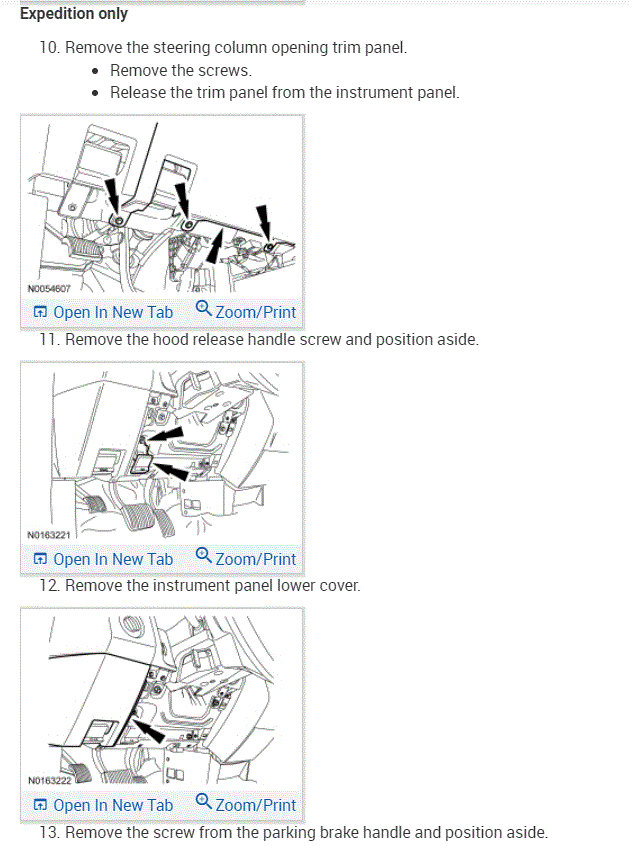 Expedition only

10. Remove the steering column opening trim panel.

- Remove the screws.
- Release the trim panel from the instrument panel.

N0054607

Open In New Tab Zoom/Print

11. Remove the hood release handle screw and position aside.

N0163221

Open In New Tab Zoom/Print

12. Remove the instrument panel lower cover.

N0163222

Open In New Tab Zoom/Print

13. Remove the screw from the parking brake handle and position aside.