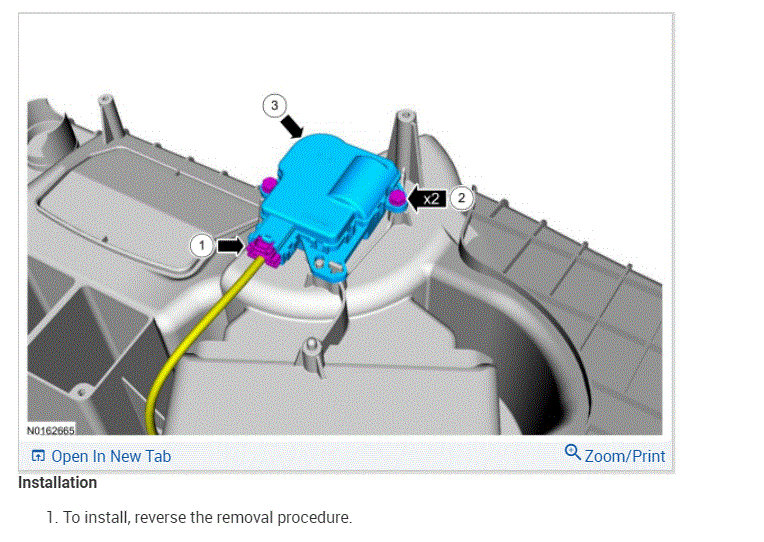 3
x2
2
1
N0162665
Open In New Tab
Zoom/Print
Installation

1. To install, reverse the removal procedure.