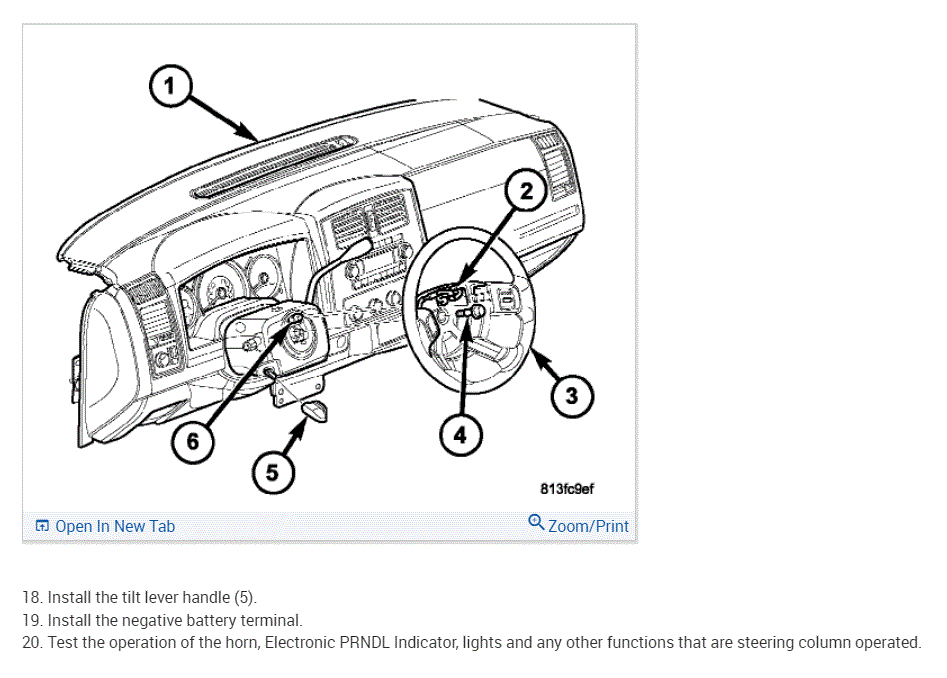 1

2

3

4

5

6

813fc9ef

Open In New Tab

Zoom/Print

18. Install the tilt lever handle (5).
19. Install the negative battery terminal.
20. Test the operation of the horn, Electronic PRNDL Indicator, lights and any other functions that are steering column operated.