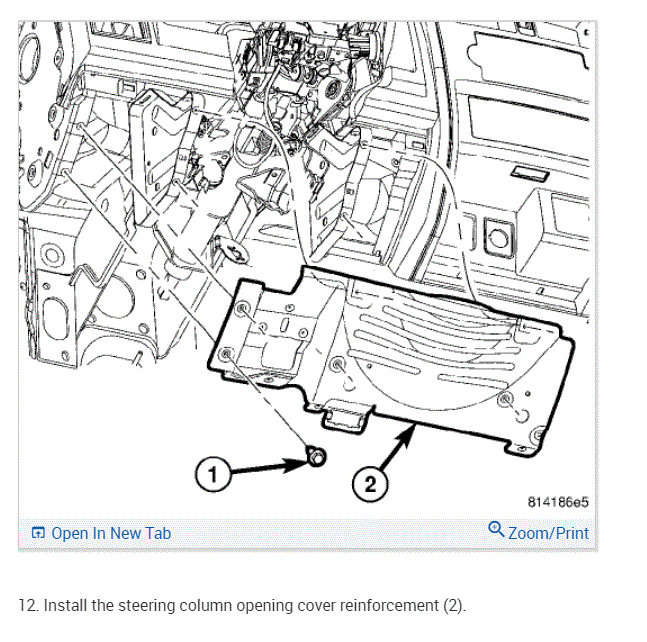 1

2

814186e5

Open In New Tab

Zoom/Print

12. Install the steering column opening cover reinforcement (2).