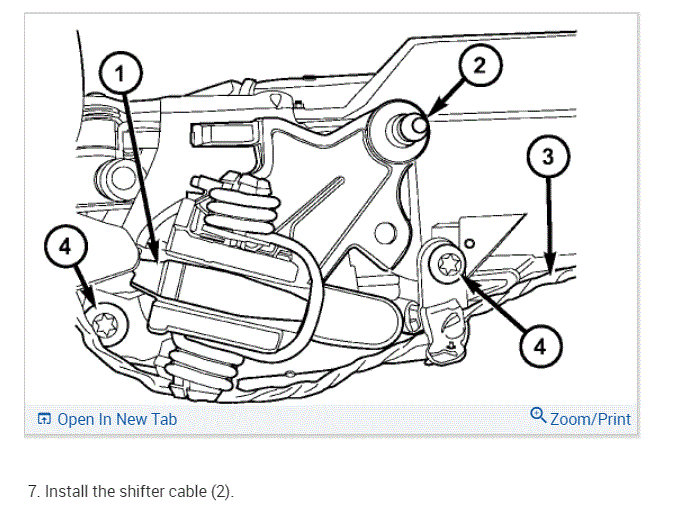 1
2
3
4
4

Open In New Tab

Zoom/Print

7. Install the shifter cable (2).