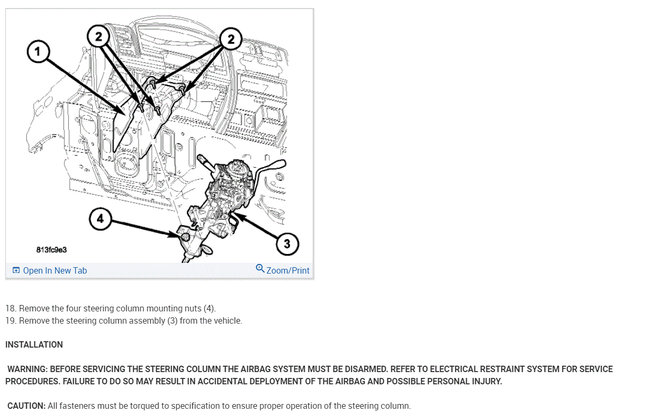 1

2

2

4

3

813fc9e3

Open In New Tab

Zoom/Print

18. Remove the four steering column mounting nuts (4).
19. Remove the steering column assembly (3) from the vehicle.

INSTALLATION

WARNING: BEFORE SERVICING THE STEERING COLUMN THE AIRBAG SYSTEM MUST BE DISARMED. REFER TO ELECTRICAL RESTRAINT SYSTEM FOR SERVICE PROCEDURES. FAILURE TO DO SO MAY RESULT IN ACCIDENTAL DEPLOYMENT OF THE AIRBAG AND POSSIBLE PERSONAL INJURY.

CAUTION: All fasteners must be torqued to specification to ensure proper operation of the steering column.