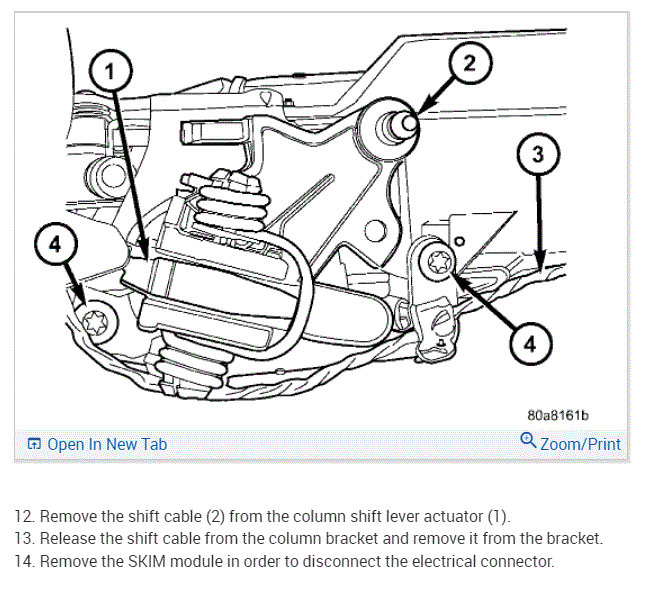 1
2
3
4
4

80a8161b

Open In New Tab
Zoom/Print

12. Remove the shift cable (2) from the column shift lever actuator (1).
13. Release the shift cable from the column bracket and remove it from the bracket.
14. Remove the SKIM module in order to disconnect the electrical connector.