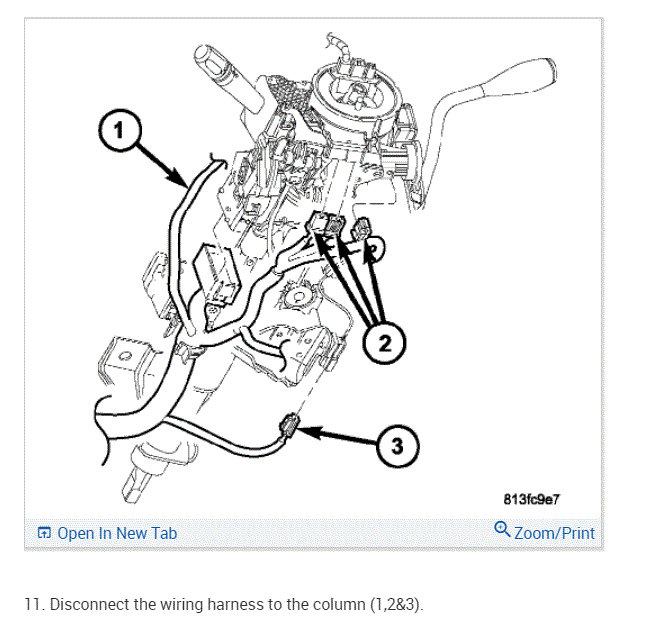 1

2

3

813fc9e7

Open In New Tab

Zoom/Print

11. Disconnect the wiring harness to the column (1,2&3).