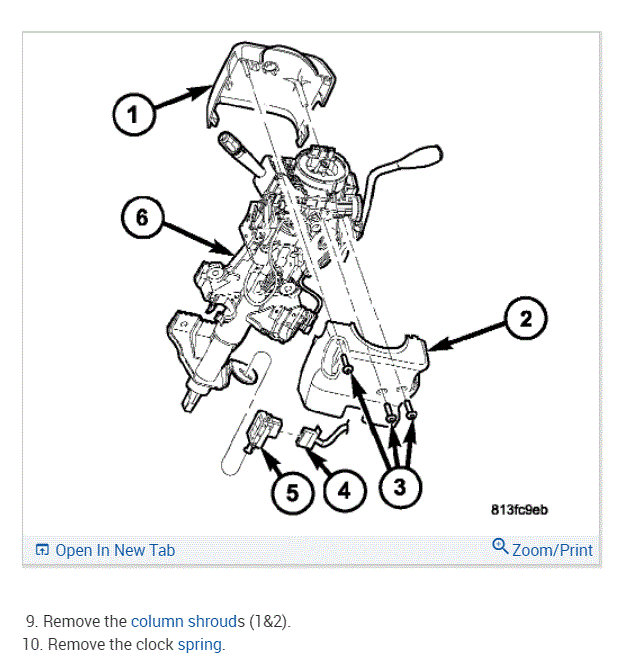 1

6

2

5

4

3

813fc9eb

Open In New Tab

Zoom/Print

9. Remove the column shrouds (1&2).
10. Remove the clock spring.